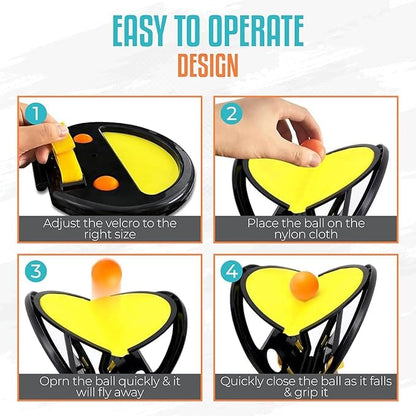 EASY TO OPERATE
DESIGN

1
Adjust the velcro to the right size

2
Place the ball on the nylon cloth

3
Oprn the ball quickly & it will fly away

4
Quickly close the ball as it falls & grip it